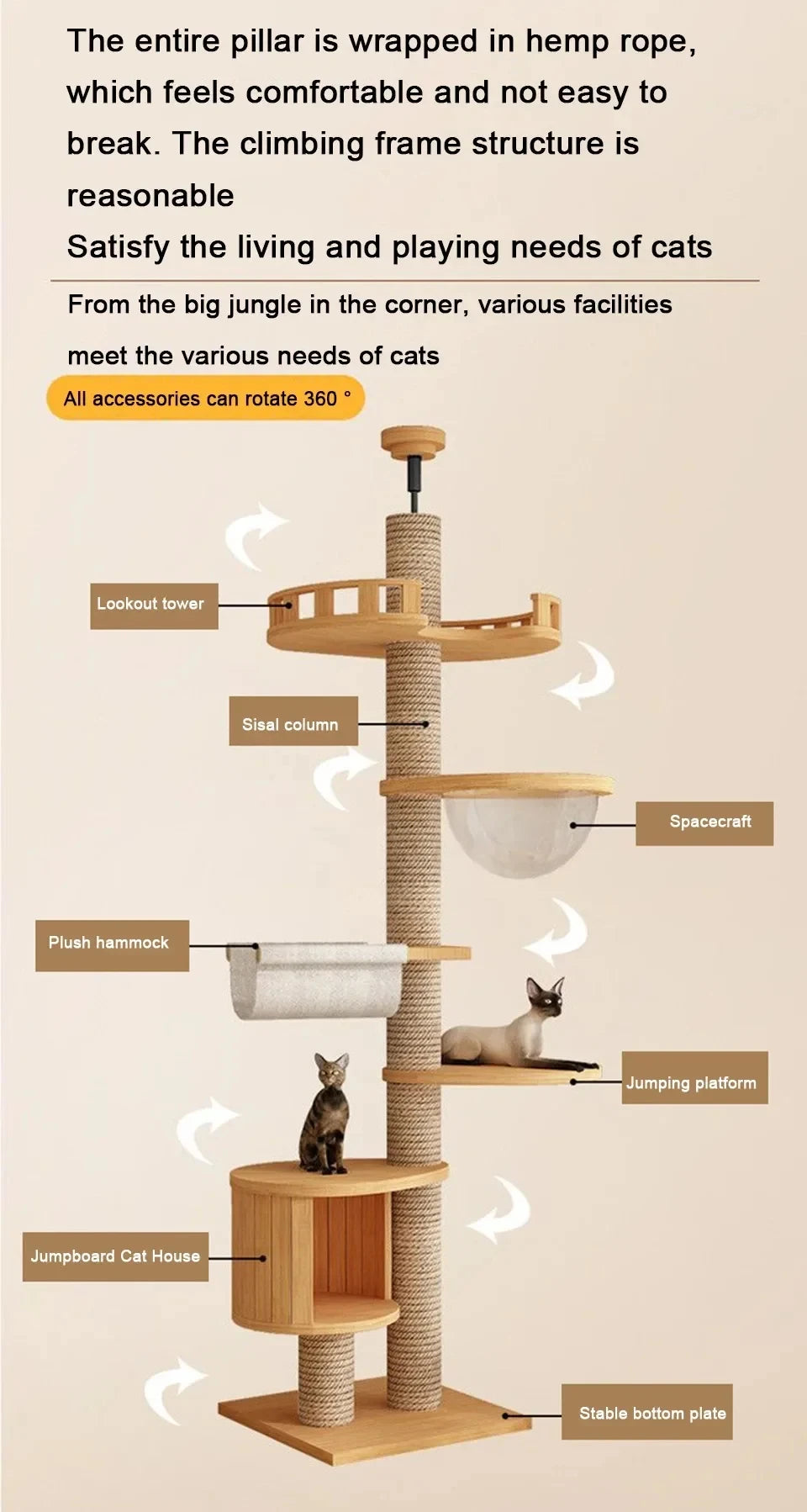 The entire pillar is wrapped in hemp rope, which feels comfortable and not easy to break. The climbing frame structure is reasonable

Satisfy the living and playing needs of cats

From the big jungle in the corner, various facilities meet the various needs of cats

All accessories can rotate 360 °

Lookout tower

Sisal column

Spacecraft

Plush hammock

Jumping platform

Jumpboard Cat House

Stable bottom plate