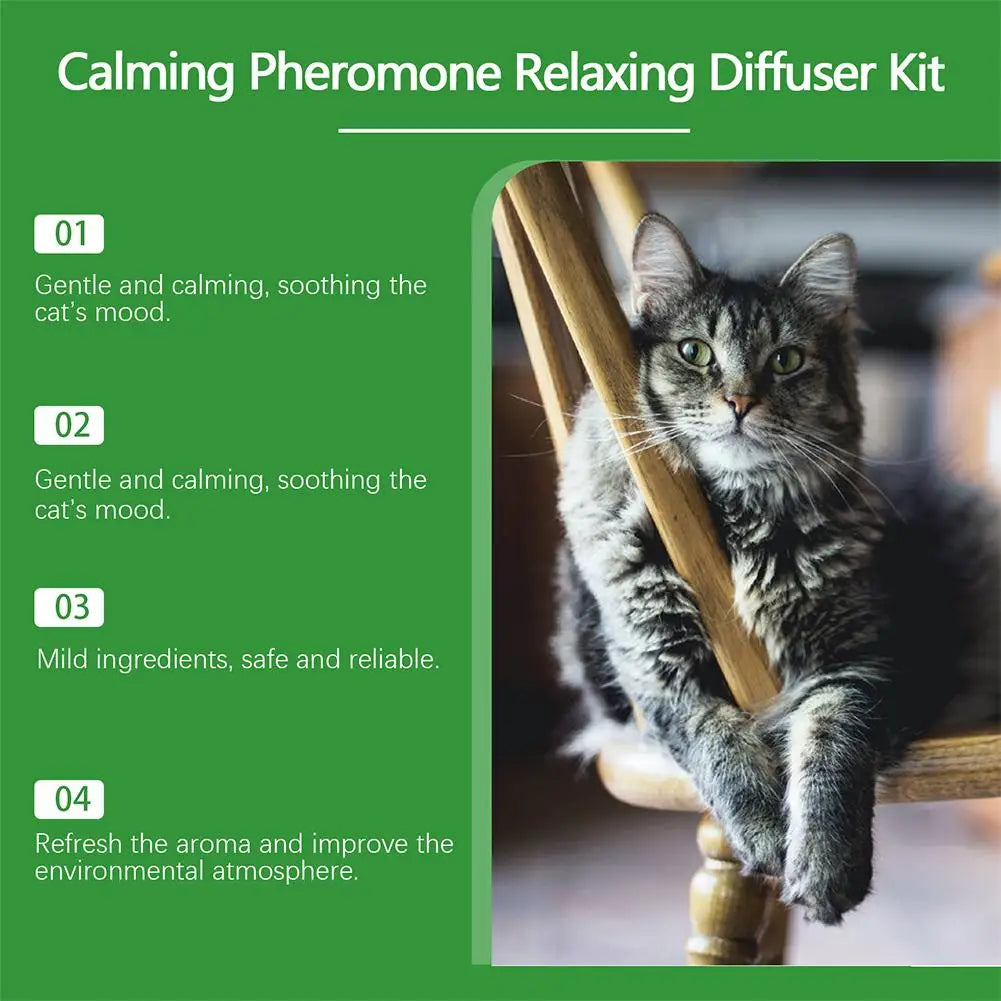 Calming Pheromone Relaxing Diffuser Kit

01

Gentle and calming, soothing the cat's mood.

02

Gentle and calming, soothing the cat's mood.

03

Mild ingredients, safe and reliable.

04

Refresh the aroma and improve the environmental atmosphere.